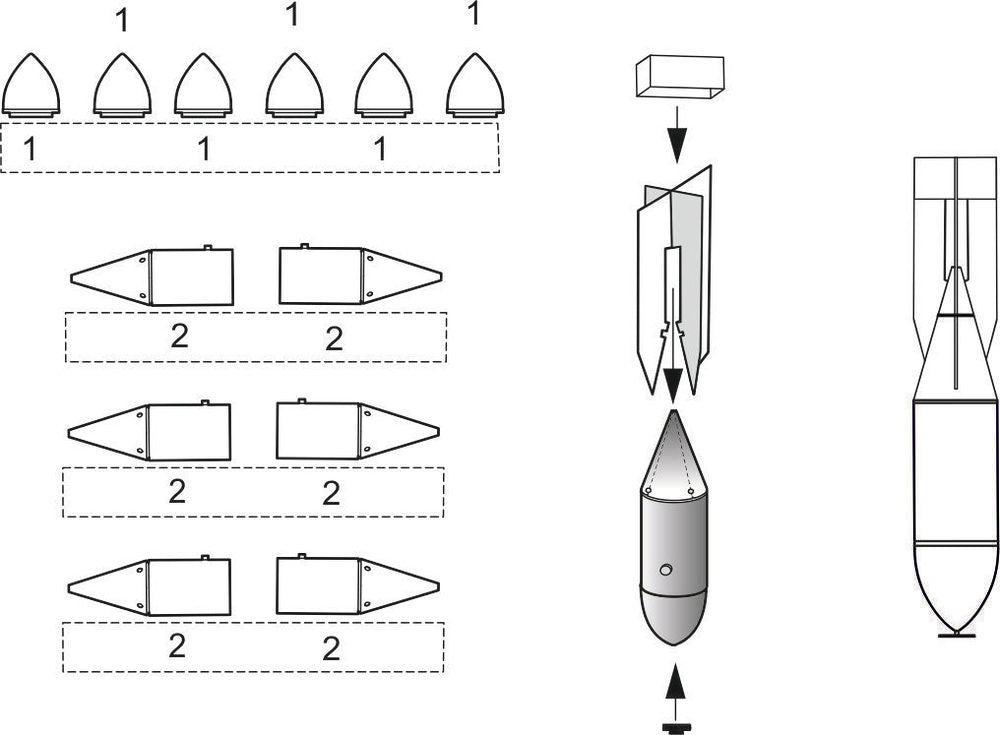 1 1 1

1 1 1

2 2

2 2

2 2