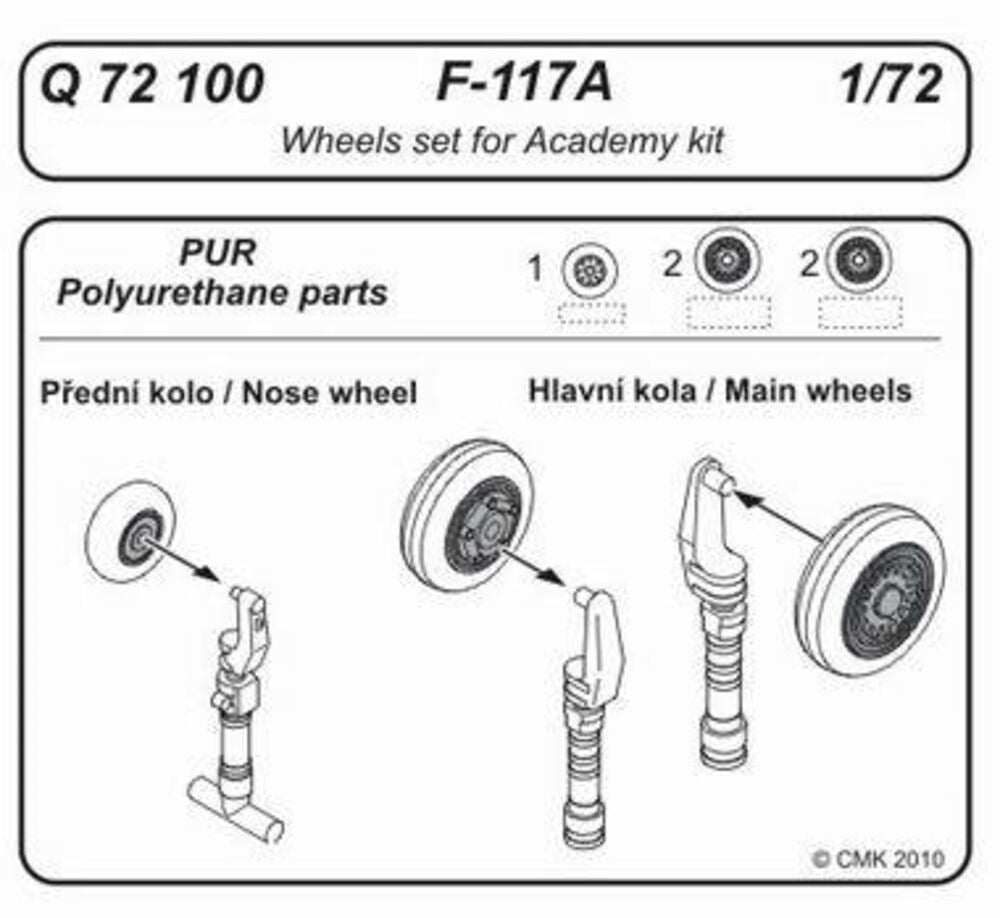 Q 72 100 F-117A 1/72
Wheels set for Academy kit

PUR
Polyurethane parts

1 2 2

Přední kolo / Nose wheel

Hlavní kola / Main wheels

© CMK 2010