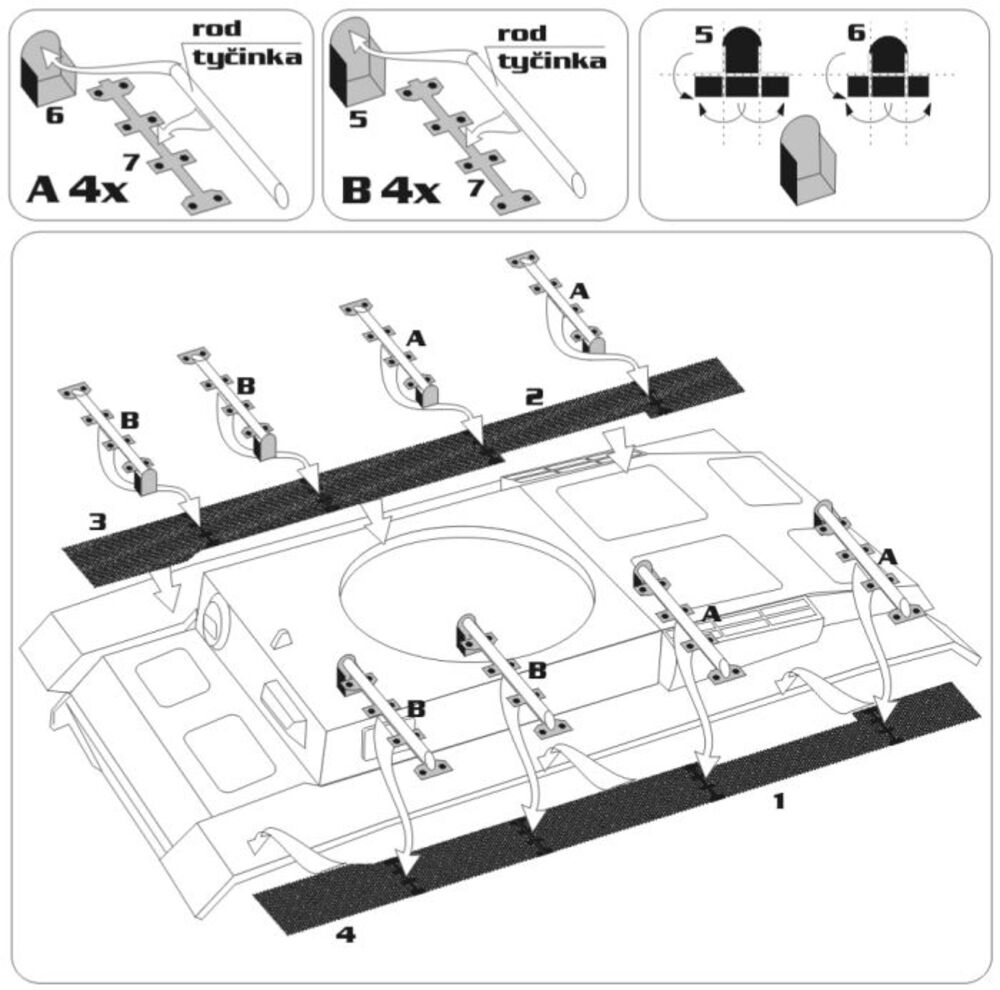 rod
tyčinka
6
7
A 4x

rod
tyčinka
5
7
B 4x

5
6

A
A
B
B
2
3
A
A
B
B
1
4