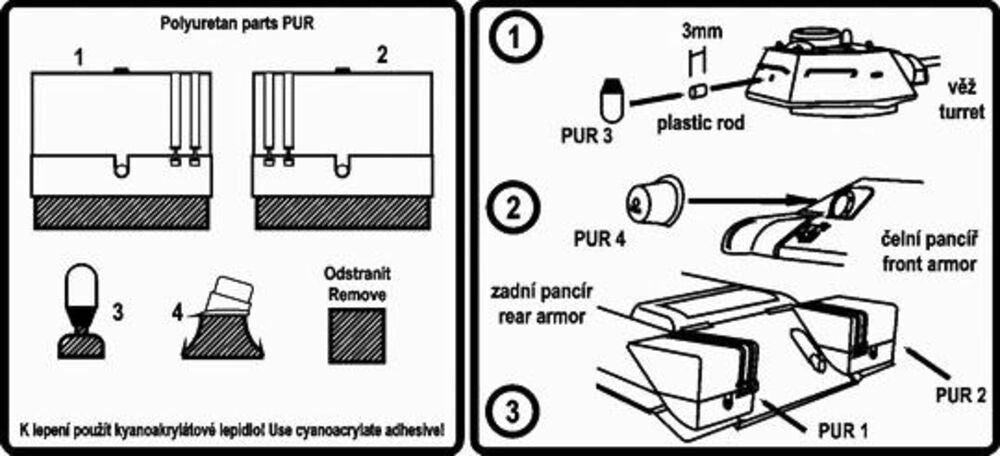 Polyuretan parts PUR

1

2

3

4

Odstranit
Remove

K lepení použít kyanoakrylátové lepidlo! Use cyanoacrylate adhesive!

1

3mm

PUR 3

plastic rod

věž
turret

2

PUR 4

čelní pancíř
front armor

zadní pancír
rear armor

3

PUR 1

PUR 2