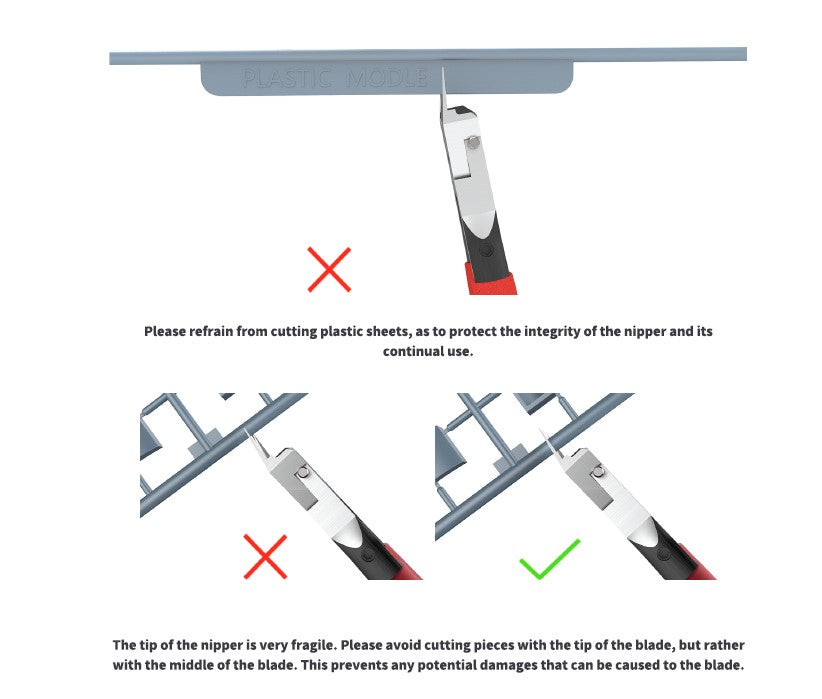 PLASTIC MODLE

Please refrain from cutting plastic sheets, as to protect the integrity of the nipper and its continual use.

The tip of the nipper is very fragile. Please avoid cutting pieces with the tip of the blade, but rather with the middle of the blade. This prevents any potential damages that can be caused to the blade.