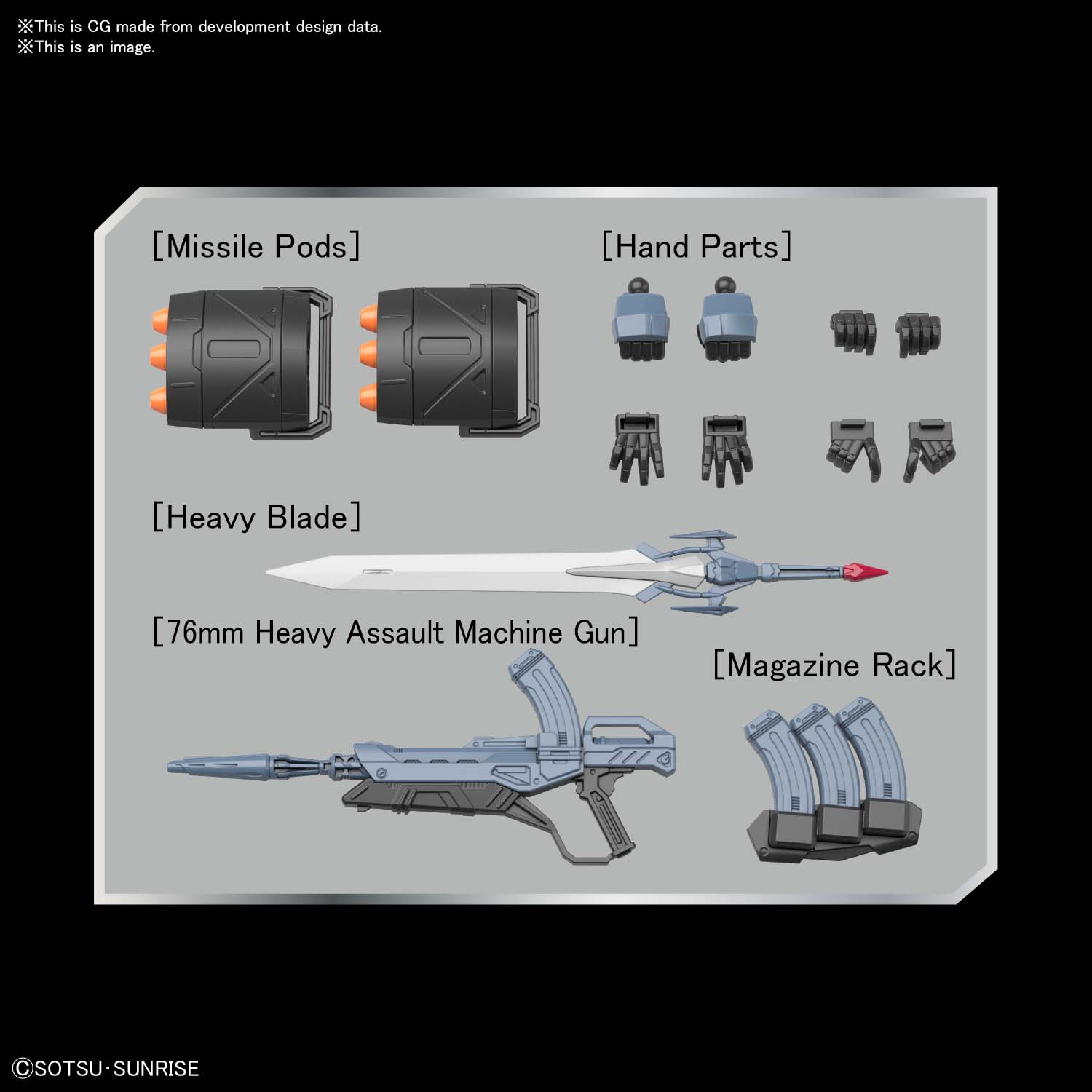 ※This is CG made from development design data.
※This is an image.

[Missile Pods]

[Hand Parts]

[Heavy Blade]

[76mm Heavy Assault Machine Gun]

[Magazine Rack]

©SOTSU・SUNRISE