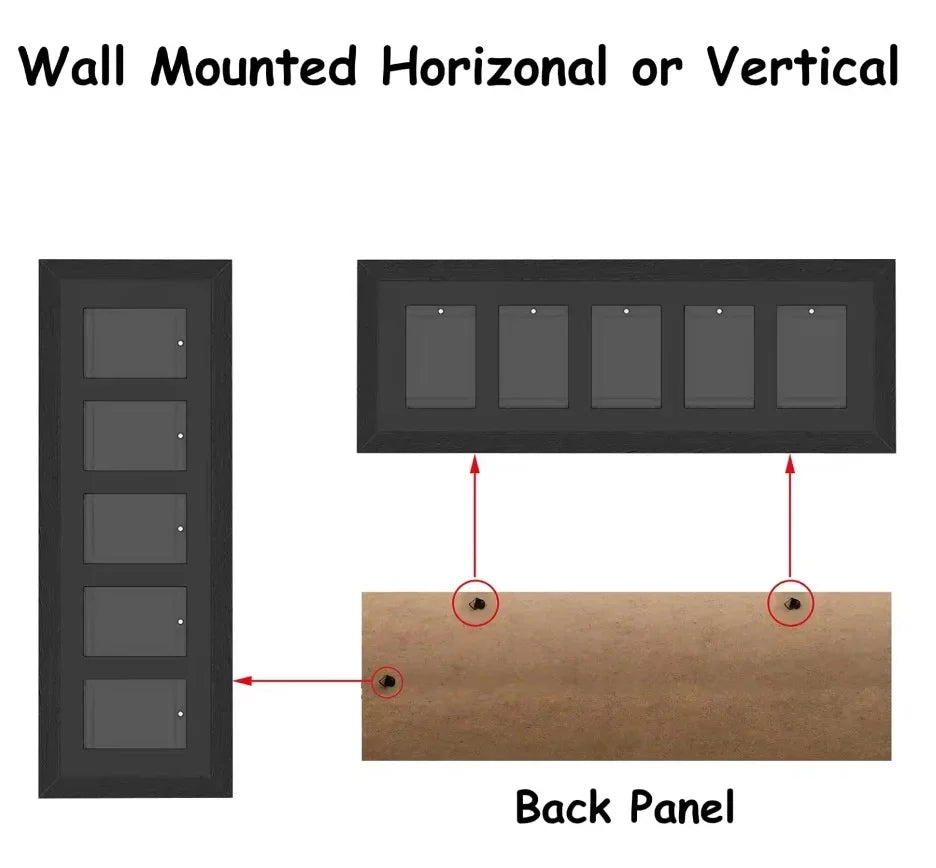 Wall Mounted Horizonal or Vertical

Back Panel